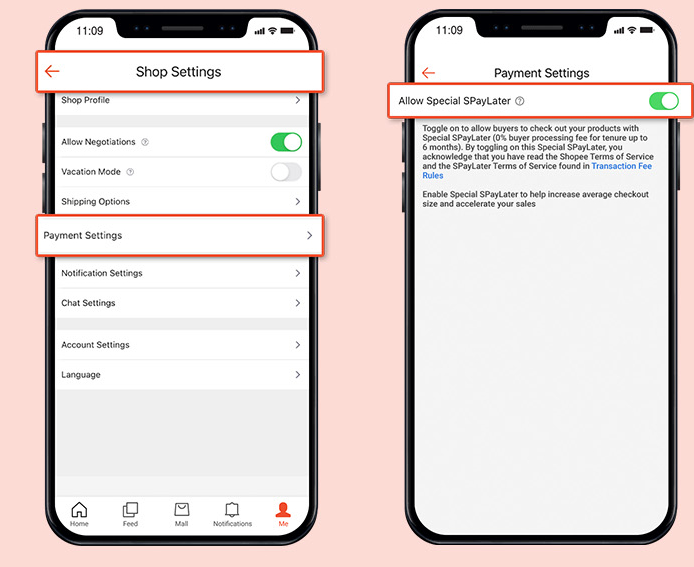 11:09

Shop Settings

Shop Profile

Allow Negotiations

Vacation Mode

Shipping Options

Payment Settings

Notification Settings

Chat Settings

Account Settings

Language

Home Feed Mall Notifications Me

11:09

Payment Settings

Allow Special SPayLater

Toggle on to allow buyers to check out your products with Special SPayLater (0% buyer processing fee for tenure up to 6 months). By toggling on this Special SPayLater, you acknowledge that you have read the Shopee Terms of Service and the SPayLater Terms of Service found in Transaction Fee Rules

Enable Special SPayLater to help increase average checkout size and accelerate your sales