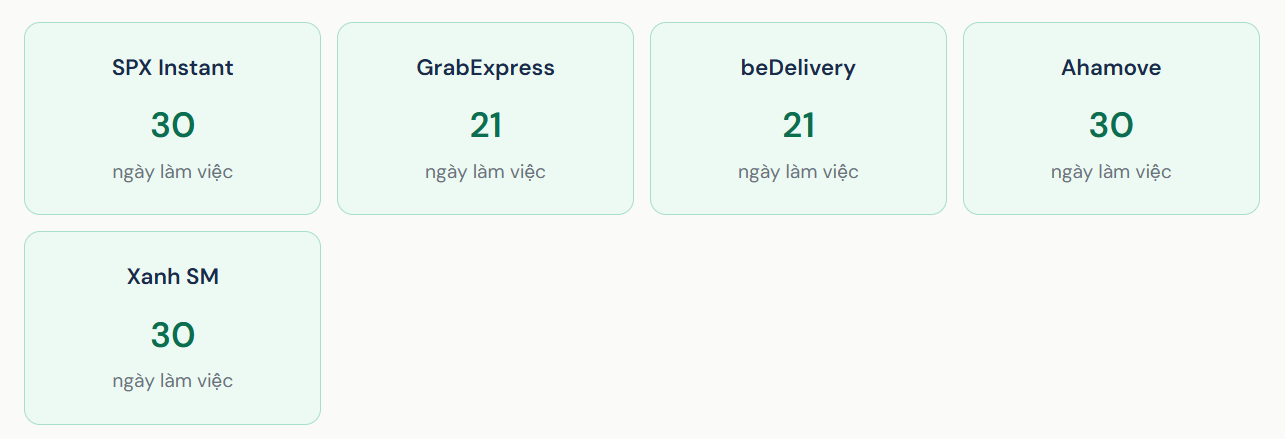 SPX Instant
30
ngày làm việc

GrabExpress
21
ngày làm việc

beDelivery
21
ngày làm việc

Ahamove
30
ngày làm việc

Xanh SM
30
ngày làm việc